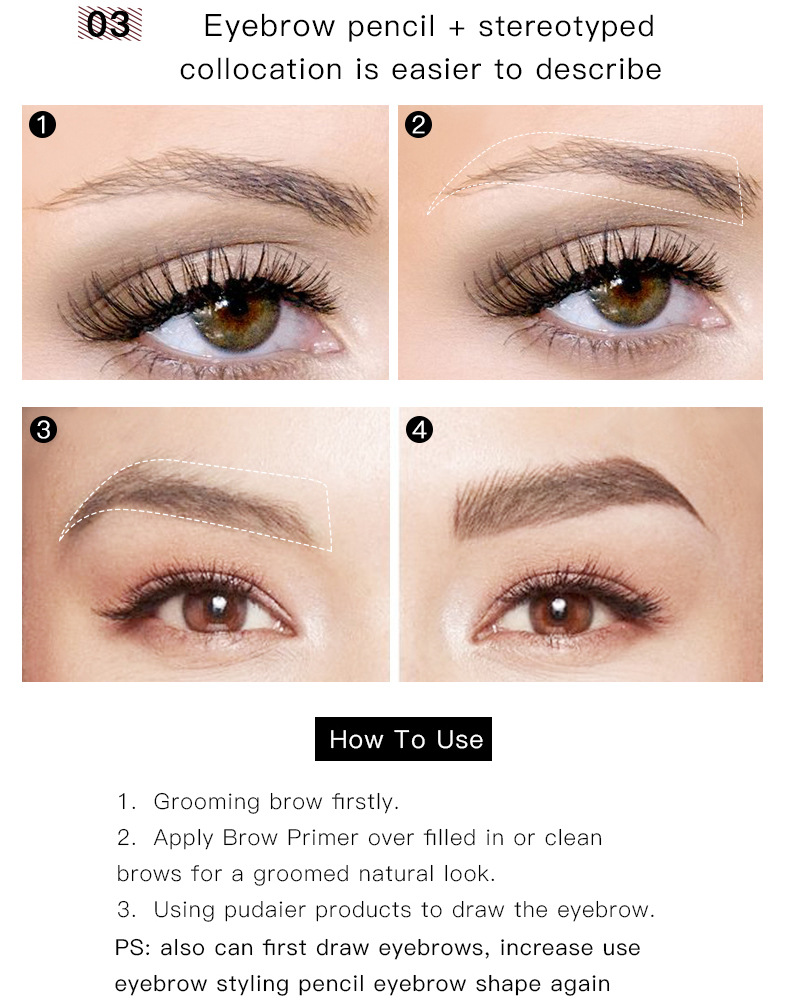 03 Eyebrow pencil + stereotyped collocation is easier to describe

1

2

3

4

How To Use

1. Grooming brow firstly.
2. Apply Brow Primer over filled in or clean brows for a groomed natural look.
3. Using pudaier products to draw the eyebrow.
PS: also can first draw eyebrows, increase use eyebrow styling pencil eyebrow shape again