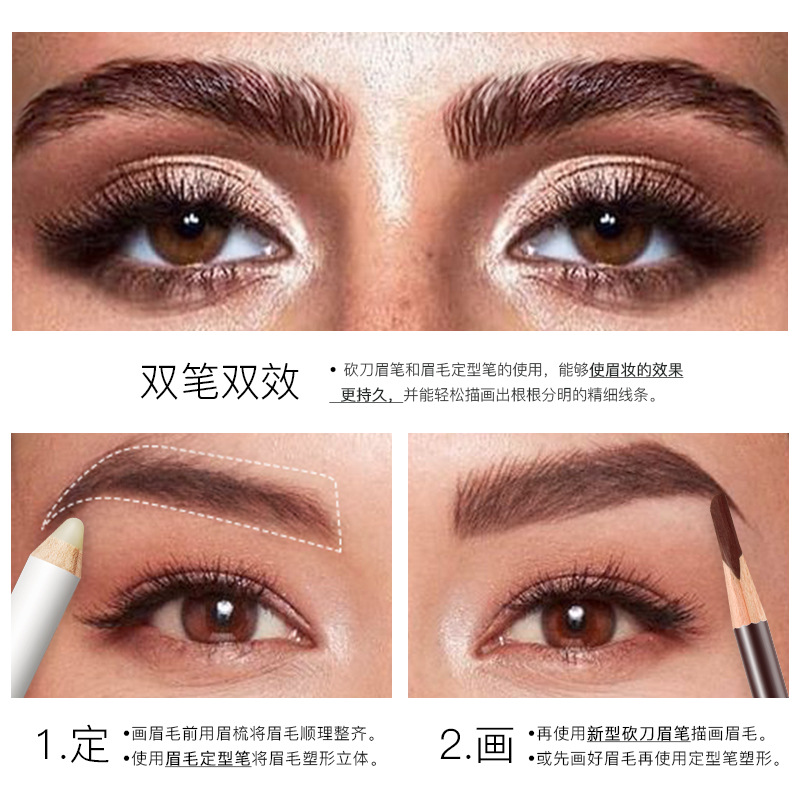 双笔双效

• 砍刀眉笔和眉毛定型笔的使用，能够使眉妆的效果更持久，并能轻松描画出根根分明的精细线条。

1.定

•画眉毛前用眉梳将眉毛顺理整齐。
•使用眉毛定型笔将眉毛塑形立体。

2.画

•再使用新型砍刀眉笔描画眉毛。
•或先画好眉毛再使用定型笔塑形。