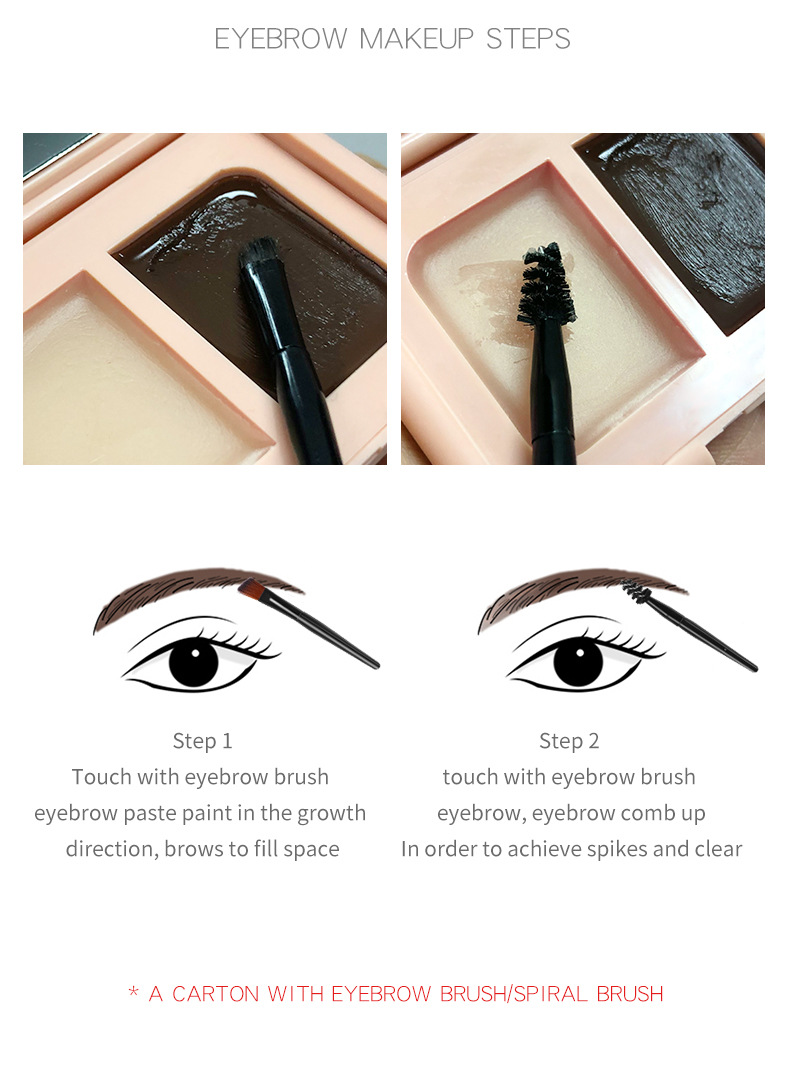 EYEBROW MAKEUP STEPS

Step 1
Touch with eyebrow brush
eyebrow paste paint in the growth
direction, brows to fill space

Step 2
touch with eyebrow brush
eyebrow, eyebrow comb up
In order to achieve spikes and clear

* A CARTON WITH EYEBROW BRUSH/SPIRAL BRUSH