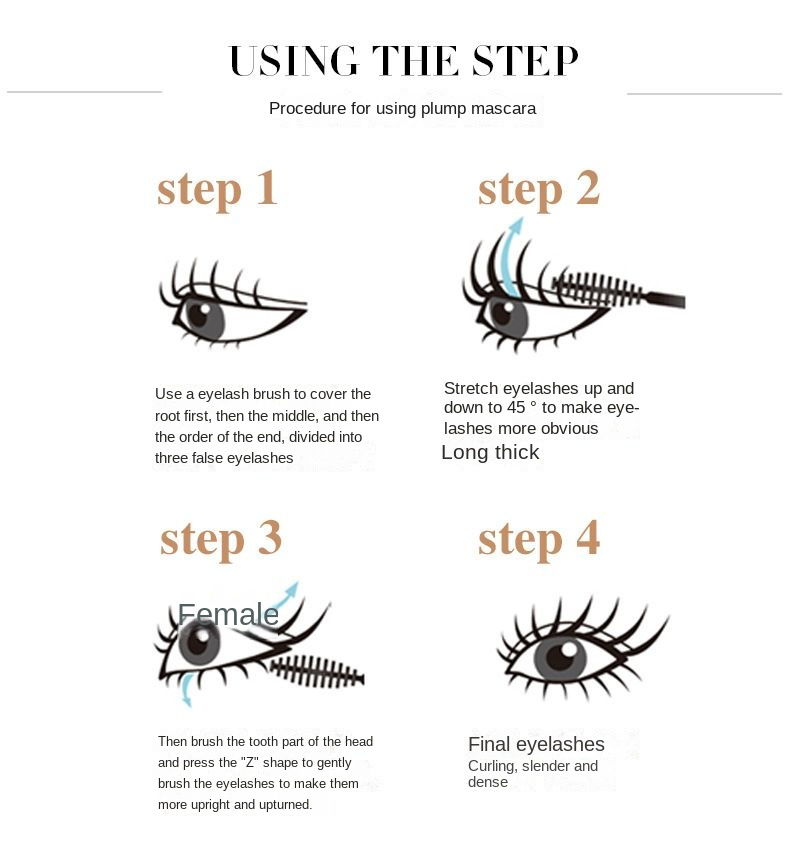 USING THE STEP

Procedure for using plump mascara

step 1

Use a eyelash brush to cover the root first, then the middle, and then the order of the end, divided into three false eyelashes

step 2

Stretch eyelashes up and down to 45 ° to make eyelashes more obvious

Long thick

step 3

Female

Then brush the tooth part of the head and press the "Z" shape to gently brush the eyelashes to make them more upright and upturned.

step 4

Final eyelashes

Curling, slender and dense