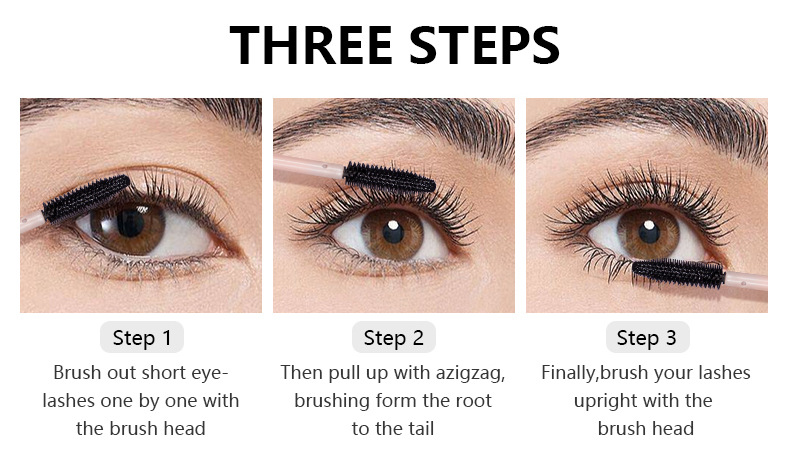 THREE STEPS

Step 1
Brush out short eyelashes one by one with the brush head

Step 2
Then pull up with azigzag, brushing form the root to the tail

Step 3
Finally,brush your lashes upright with the brush head