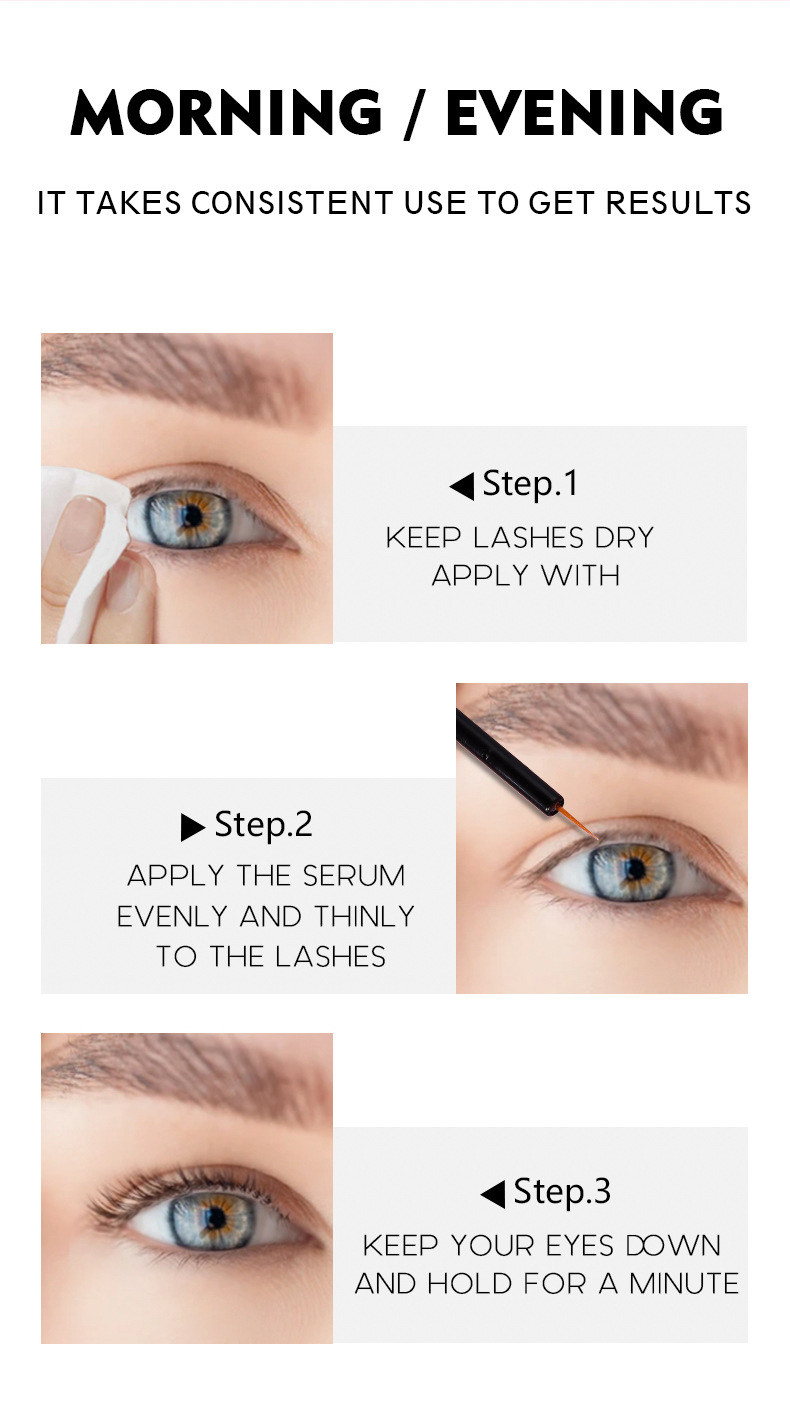 MORNING / EVENING

IT TAKES CONSISTENT USE TO GET RESULTS

◀ Step.1

KEEP LASHES DRY APPLY WITH

▶ Step.2

APPLY THE SERUM EVENLY AND THINLY TO THE LASHES

◀ Step.3

KEEP YOUR EYES DOWN AND HOLD FOR A MINUTE